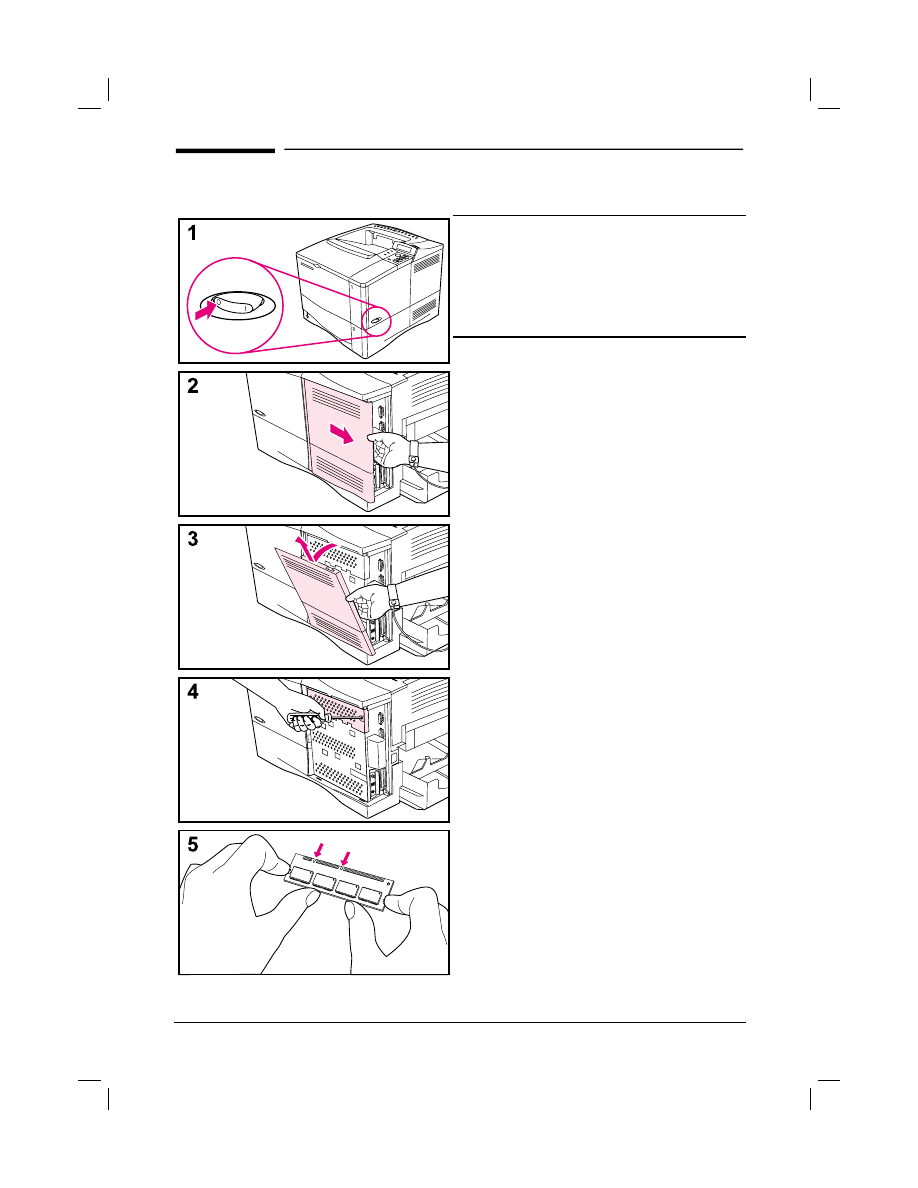 1

2

3

4

5